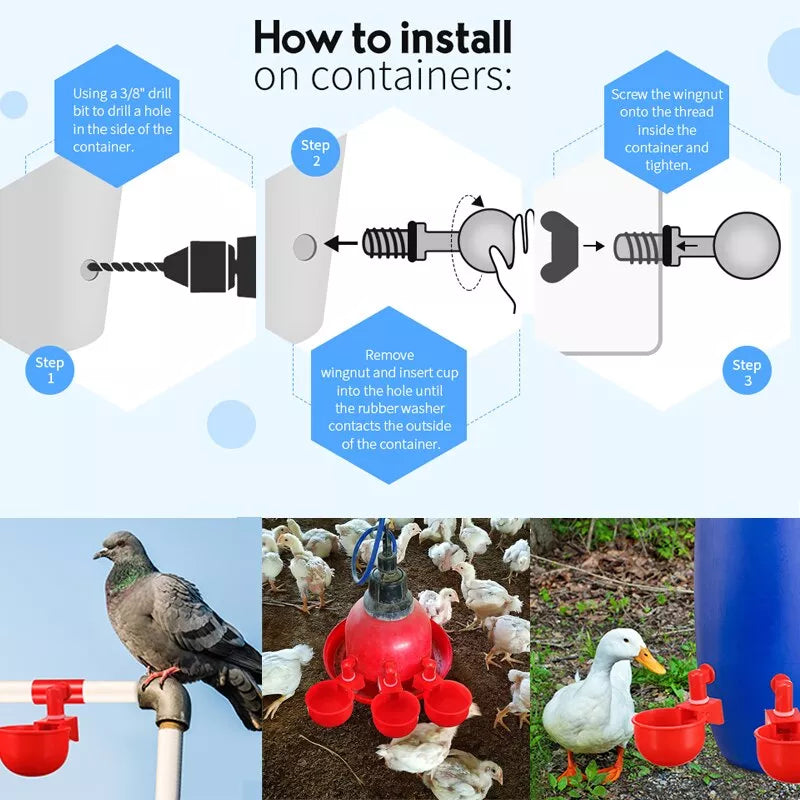 How to install on containers:

Using a 3/8" drill bit to drill a hole in the side of the container.

Step 1

Step 2

Remove wingnut and insert cup into the hole until the rubber washer contacts the outside of the container.

Screw the wingnut onto the thread inside the container and tighten.

Step 3